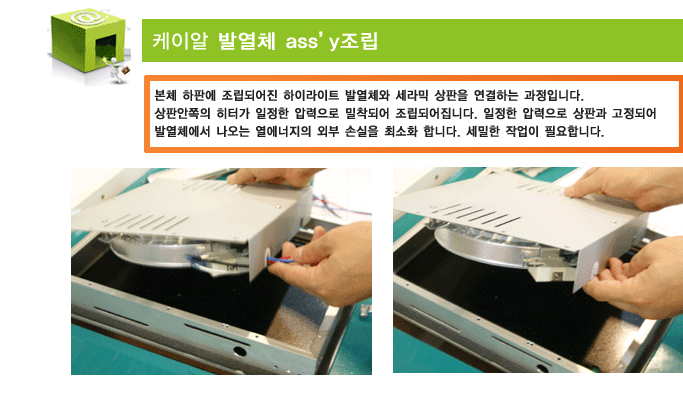 케이알 발열체 ass' y조립

본체 하판에 조립되어진 하이라이트 발열체와 세라믹 상판을 연결하는 과정입니다. 상판안쪽의 히터가 일정한 압력으로 밀착되어 조립되어집니다. 일정한 압력으로 상판과 고정되어 발열체에서 나오는 열에너지의 외부 손실을 최소화 합니다. 세밀한 작업이 필요합니다.