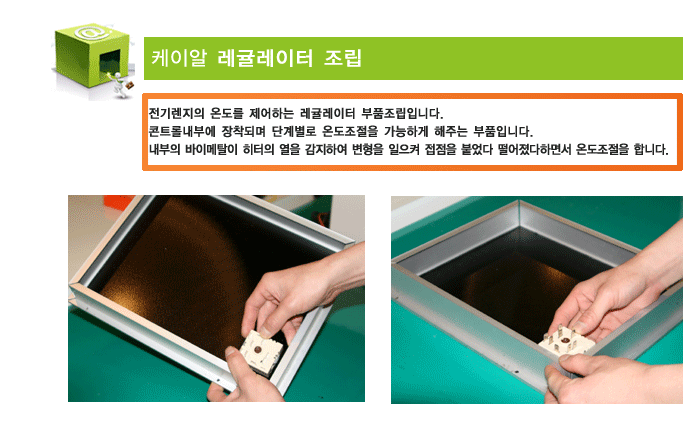 케이알 레귤레이터 조립

전기렌지의 온도를 제어하는 레귤레이터 부품조립입니다.
콘트롤내부에 장착되며 단계별로 온도조절을 가능하게 해주는 부품입니다.
내부의 바이메탈이 히터의 열을 감지하여 변형을 일으켜 접점을 붙었다 떨어졌다하면서 온도조절을 합니다.